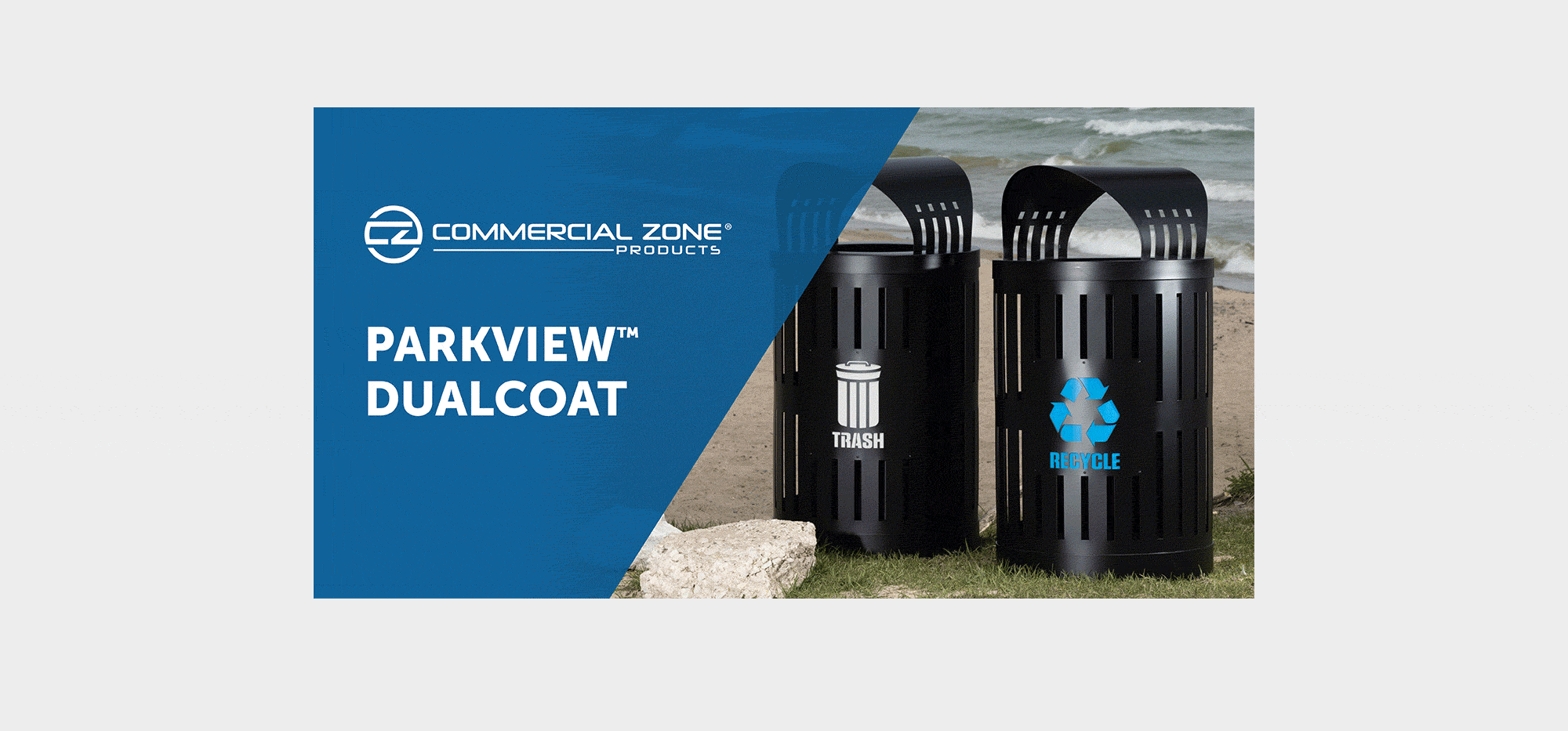 CZ COMMERCIAL ZONE®
PRODUCTS

PARKVIEW™
DUALCOAT

TRASH

RECYCLE